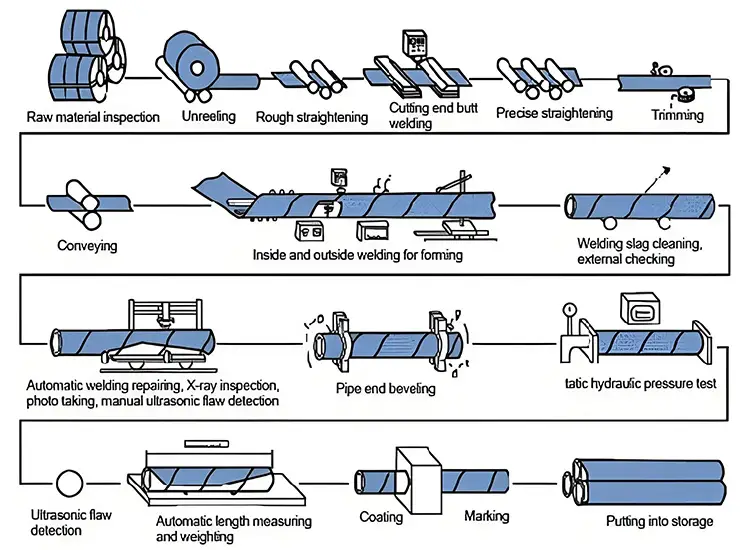 Raw material inspection
Unreeling
Rough straightening
Cutting end butt welding
Precise straightening
Trimming

Conveying
Inside and outside welding for forming
Welding slag cleaning, external checking

Automatic welding repairing, X-ray inspection, photo taking, manual ultrasonic flaw detection
Pipe end beveling
tatic hydraulic pressure test

Ultrasonic flaw detection
Automatic length measuring and weighting
Coating
Marking
Putting into storage